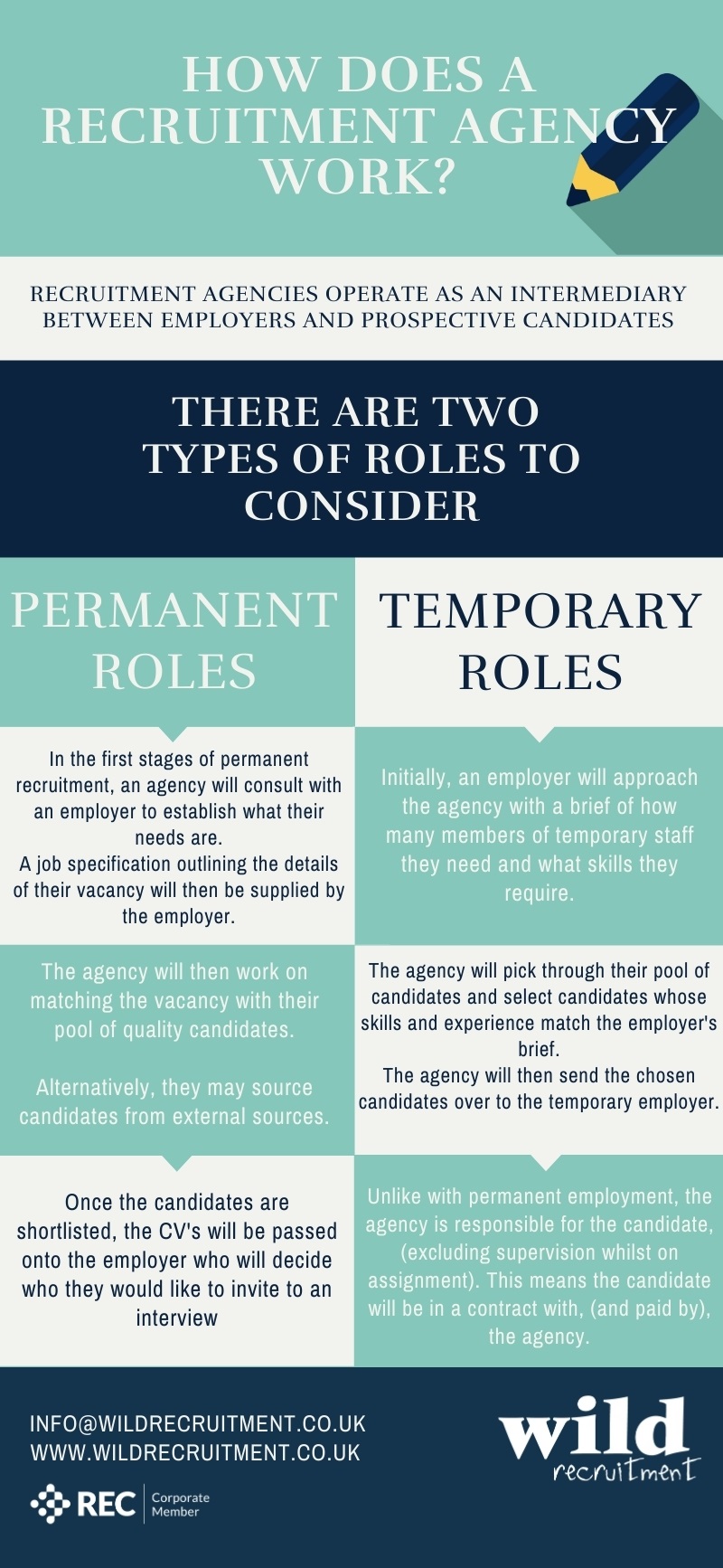 HOW DOES A RECRUITMENT AGENCY WORK?

RECRUITMENT AGENCIES OPERATE AS AN INTERMEDIARY BETWEEN EMPLOYERS AND PROSPECTIVE CANDIDATES

THERE ARE TWO TYPES OF ROLES TO CONSIDER

PERMANENT ROLES

In the first stages of permanent recruitment, an agency will consult with an employer to establish what their needs are.
A job specification outlining the details of their vacancy will then be supplied by the employer.

The agency will then work on matching the vacancy with their pool of quality candidates.

Alternatively, they may source candidates from external sources.

Once the candidates are shortlisted, the CV's will be passed onto the employer who will decide who they would like to invite to an interview

TEMPORARY ROLES

Initially, an employer will approach the agency with a brief of how many members of temporary staff they need and what skills they require.

The agency will pick through their pool of candidates and select candidates whose skills and experience match the employer's brief.
The agency will then send the chosen candidates over to the temporary employer.

Unlike with permanent employment, the agency is responsible for the candidate, (excluding supervision whilst on assignment). This means the candidate will be in a contract with, (and paid by), the agency.

INFO@WILDRECRUITMENT.CO.UK
WWW.WILDRECRUITMENT.CO.UK

REC Corporate Member

wild recruitment